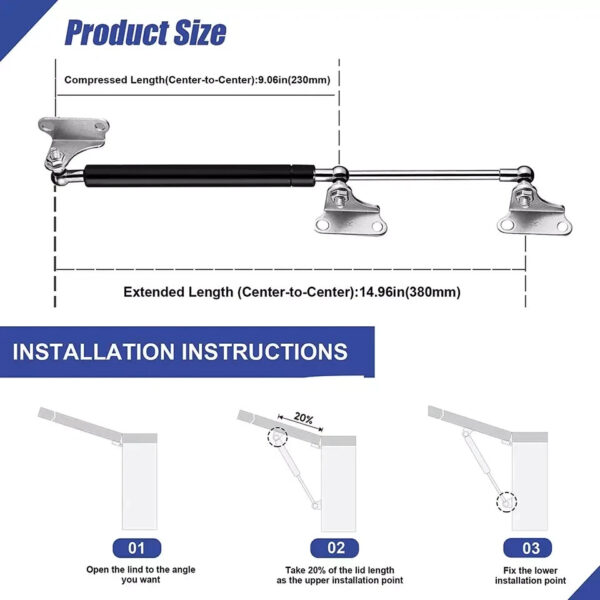 Product Size

Compressed Length(Center-to-Center):9.06in(230mm)

Extended Length (Center-to-Center):14.96in(380mm)

INSTALLATION INSTRUCTIONS

20%

01
Open the lind to the angle you want

02
Take 20% of the lid length as the upper installation point

03
Fix the lower installation point