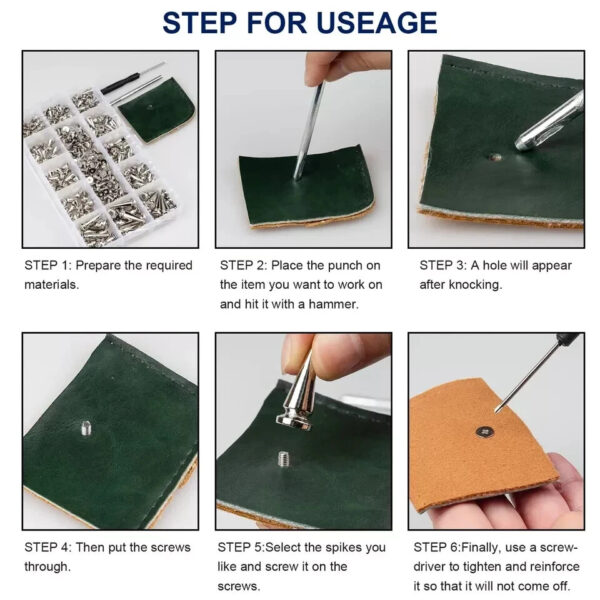 STEP FOR USEAGE

STEP 1: Prepare the required materials.

STEP 2: Place the punch on the item you want to work on and hit it with a hammer.

STEP 3: A hole will appear after knocking.

STEP 4: Then put the screws through.

STEP 5:Select the spikes you like and screw it on the screws.

STEP 6:Finally, use a screwdriver to tighten and reinforce it so that it will not come off.