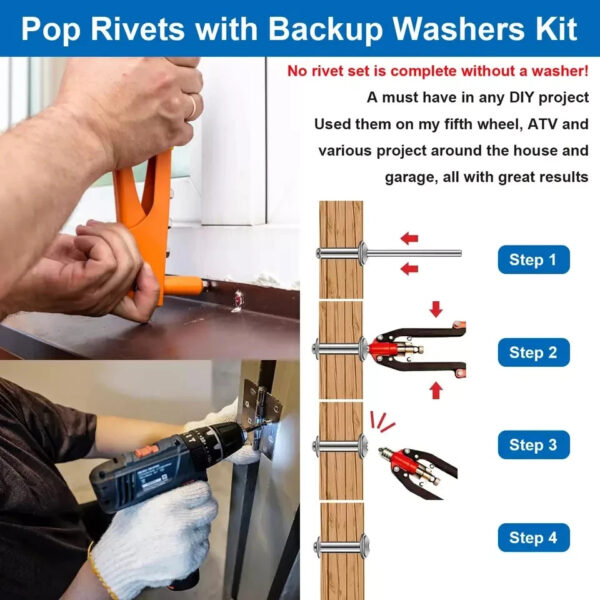 Pop Rivets with Backup Washers Kit

No rivet set is complete without a washer!

A must have in any DIY project

Used them on my fifth wheel, ATV and various project around the house and garage, all with great results

Step 1

Step 2

Step 3

Step 4