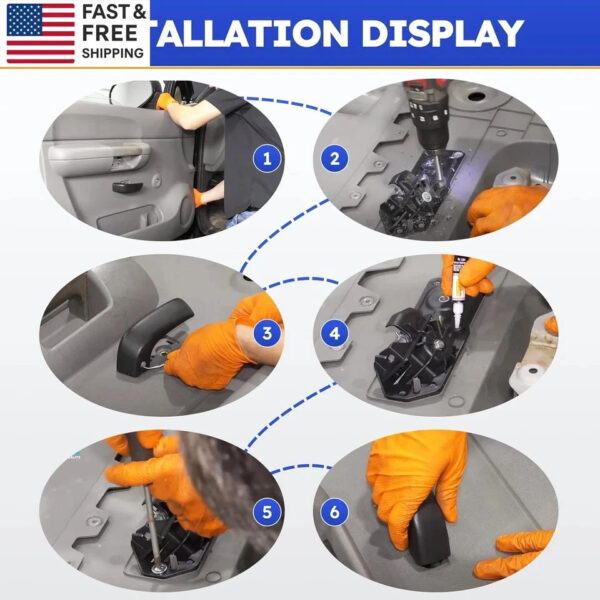 FAST & FREE SHIPPING

TALLATION DISPLAY

1

2

3

4

5

6