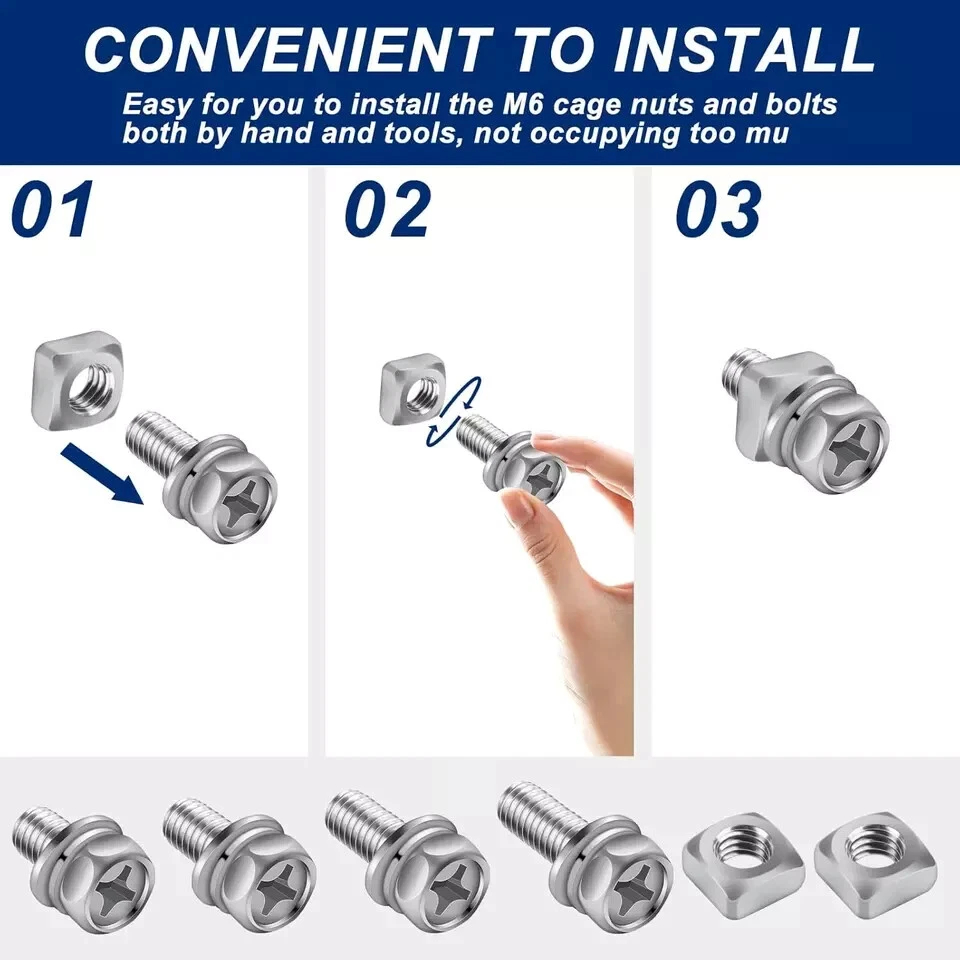 CONVENIENT TO INSTALL

Easy for you to install the M6 cage nuts and bolts both by hand and tools, not occupying too mu

01

02

03