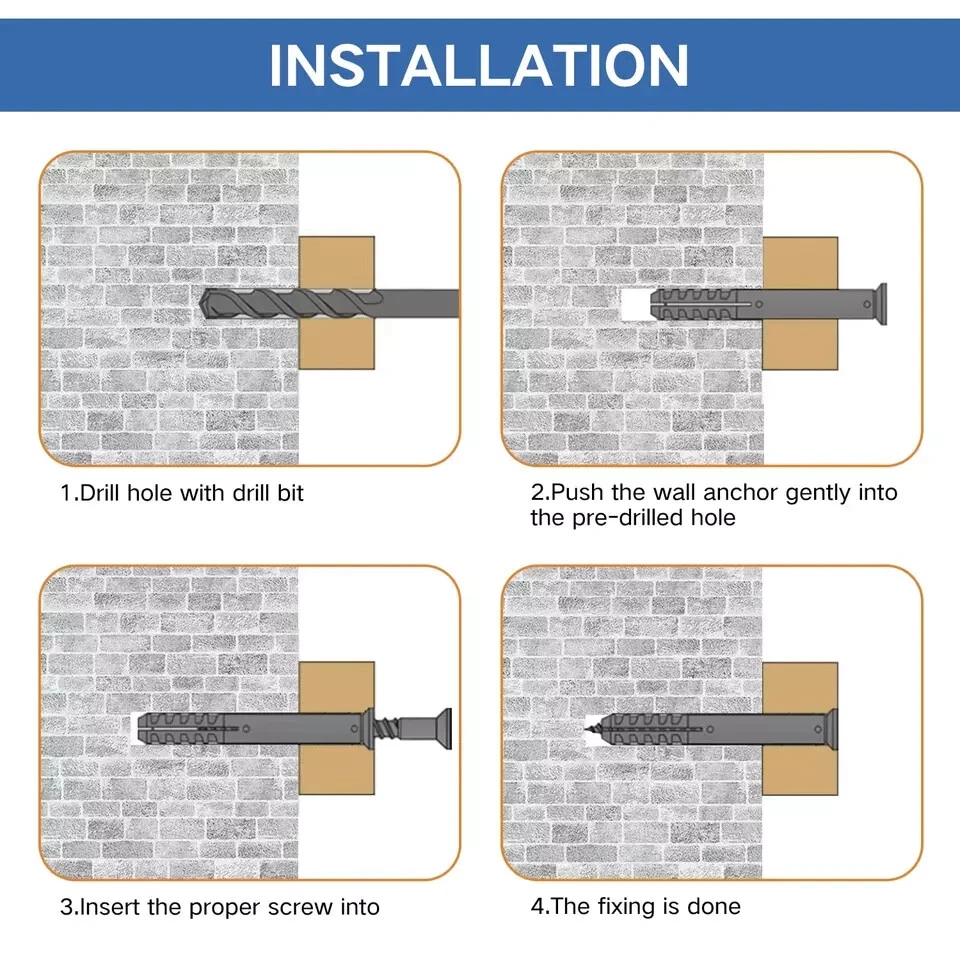 INSTALLATION

1.Drill hole with drill bit

2.Push the wall anchor gently into the pre-drilled hole

3.Insert the proper screw into

4.The fixing is done