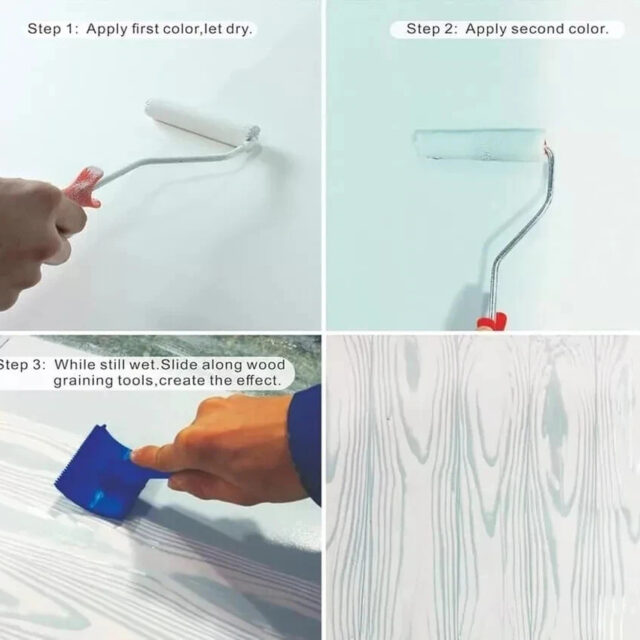 Step 1: Apply first color,let dry.

Step 2: Apply second color.

Step 3: While still wet.Slide along wood graining tools,create the effect.