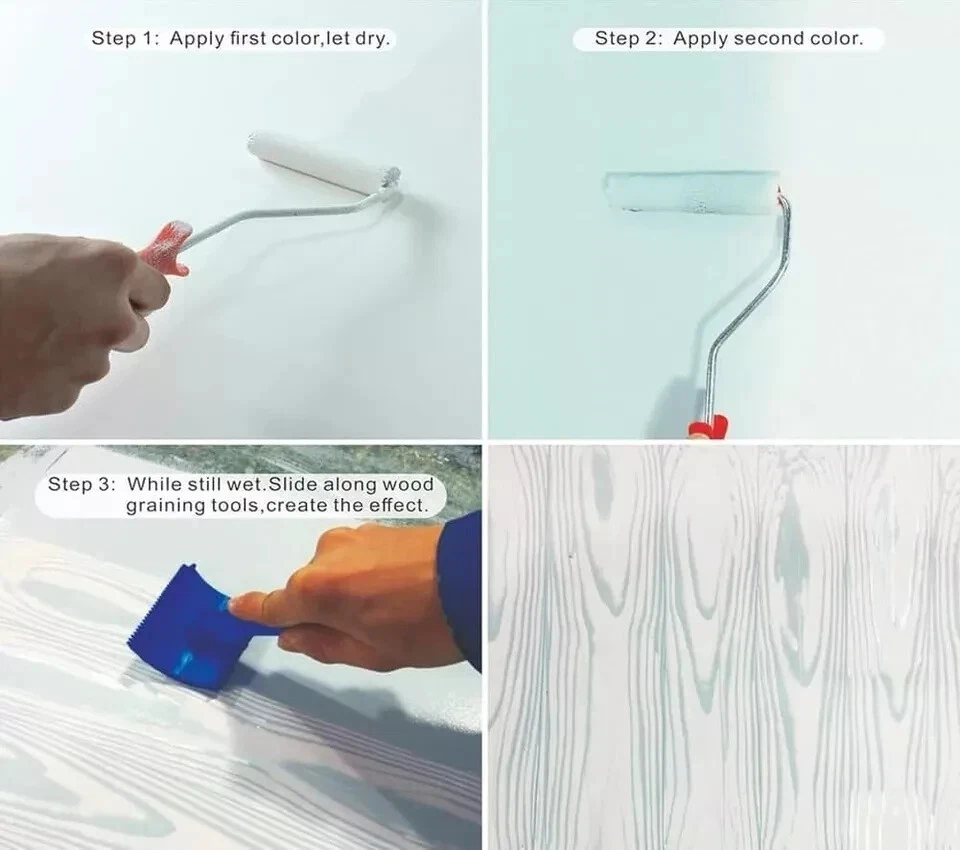 Step 1: Apply first color,let dry.

Step 2: Apply second color.

Step 3: While still wet.Slide along wood graining tools,create the effect.