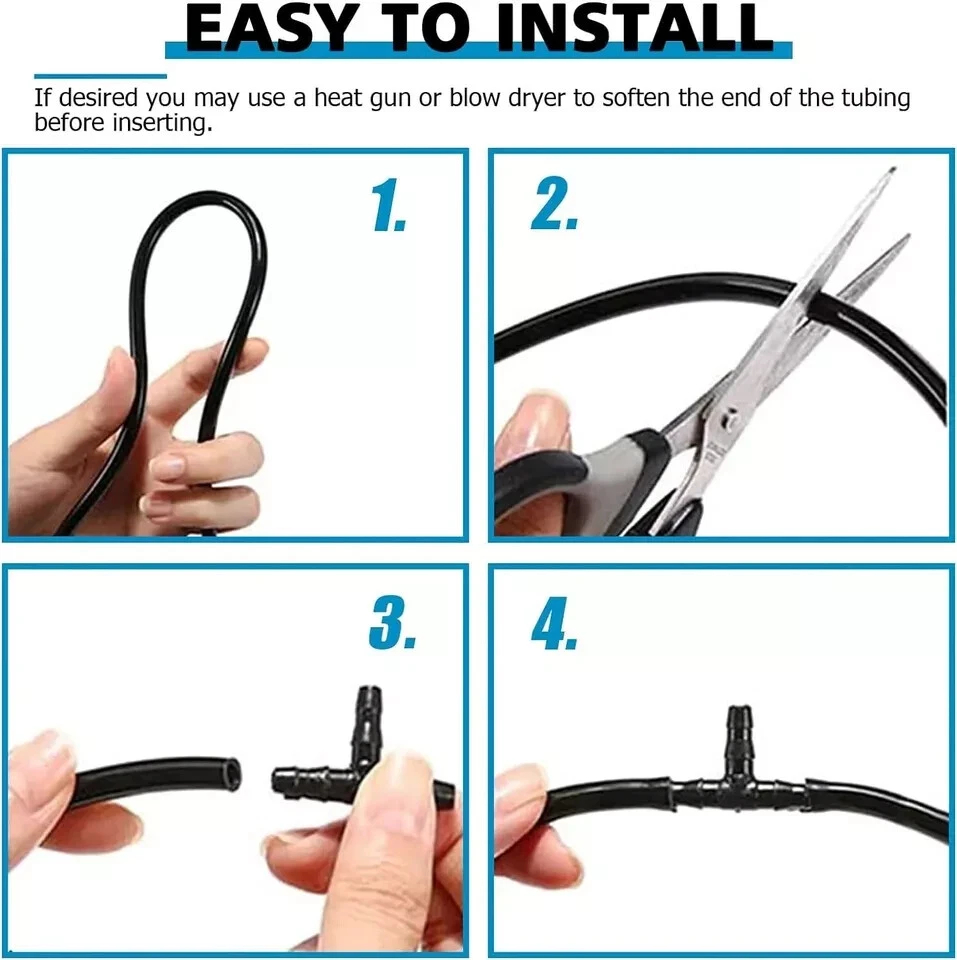 EASY TO INSTALL

If desired you may use a heat gun or blow dryer to soften the end of the tubing before inserting.

1.

2.

3.

4.