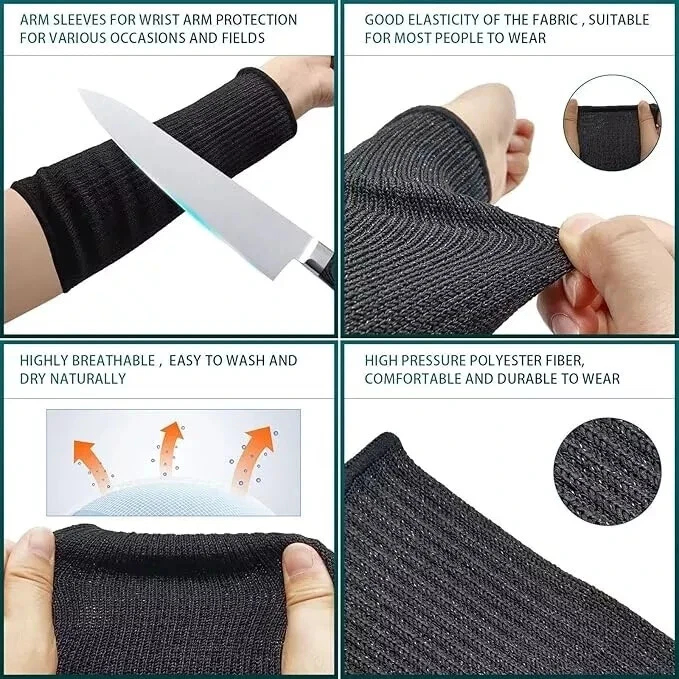 ARM SLEEVES FOR WRIST ARM PROTECTION FOR VARIOUS OCCASIONS AND FIELDS

GOOD ELASTICITY OF THE FABRIC , SUITABLE FOR MOST PEOPLE TO WEAR

HIGHLY BREATHABLE , EASY TO WASH AND DRY NATURALLY

HIGH PRESSURE POLYESTER FIBER, COMFORTABLE AND DURABLE TO WEAR