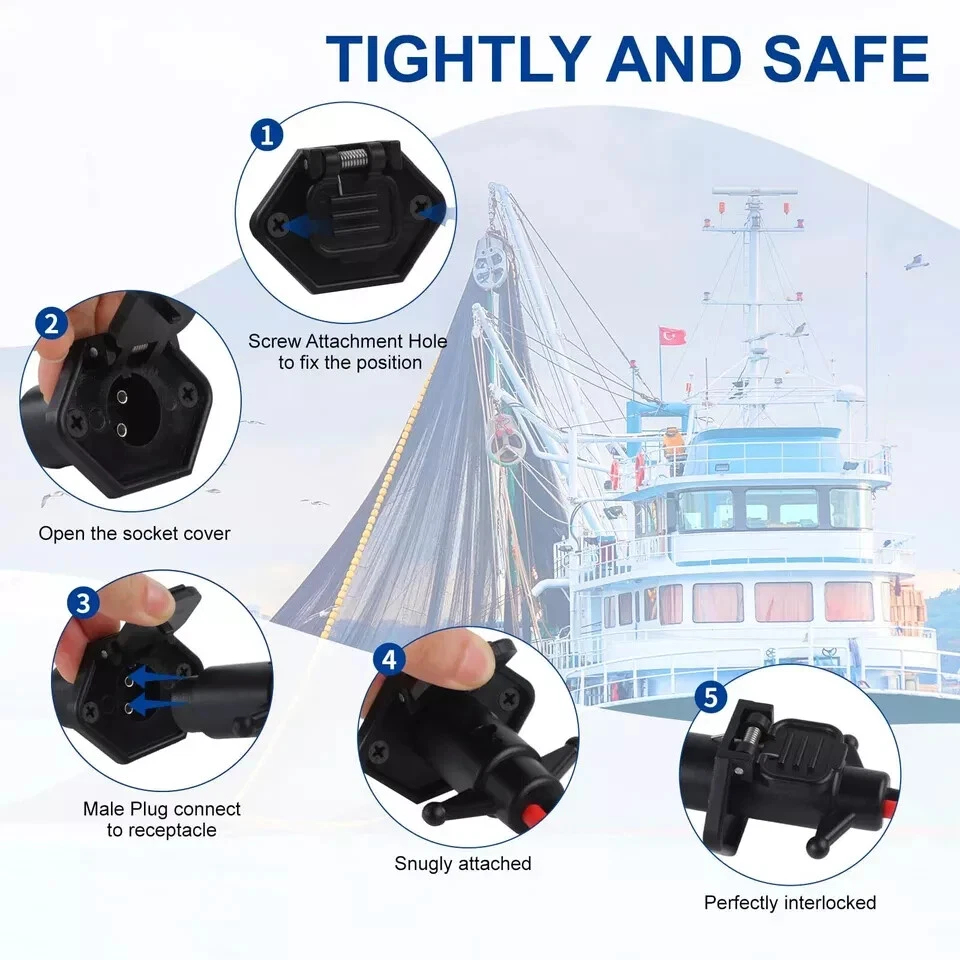 TIGHTLY AND SAFE

1

Screw Attachment Hole to fix the position

2

Open the socket cover

3

Male Plug connect to receptacle

4

Snugly attached

5

Perfectly interlocked