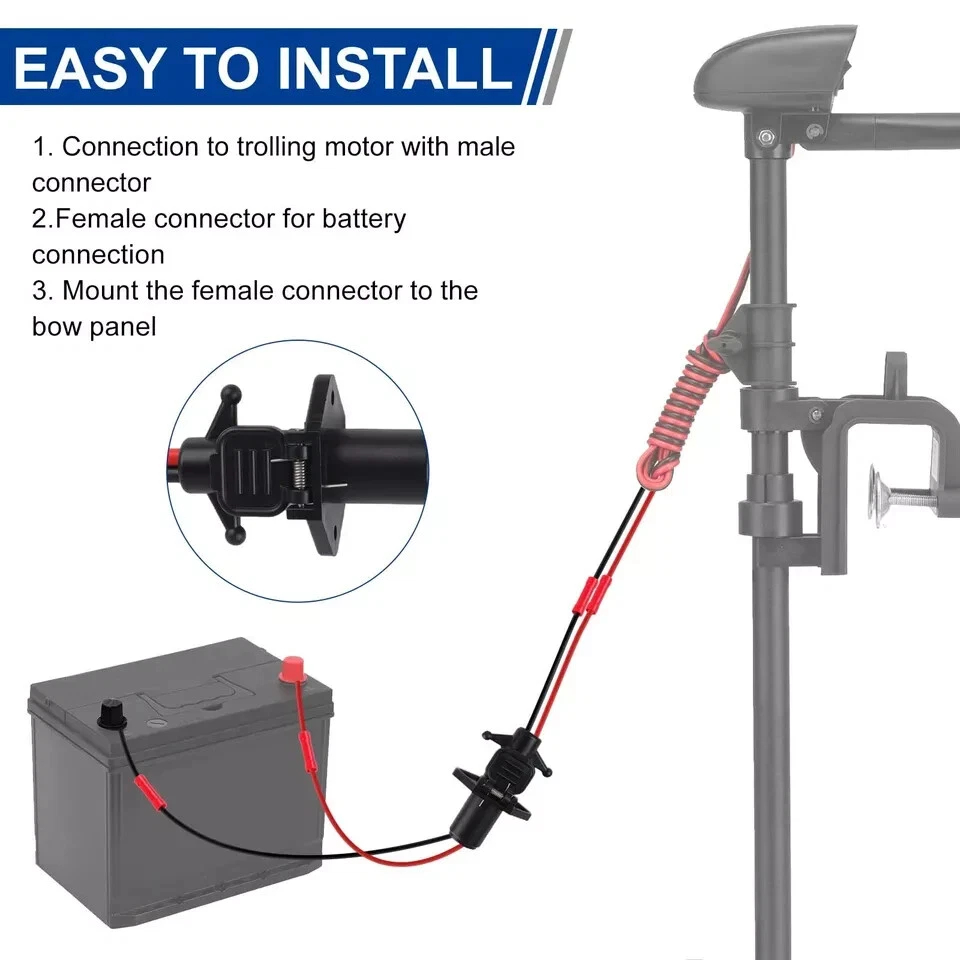 EASY TO INSTALL

1. Connection to trolling motor with male connector
2.Female connector for battery connection
3. Mount the female connector to the bow panel