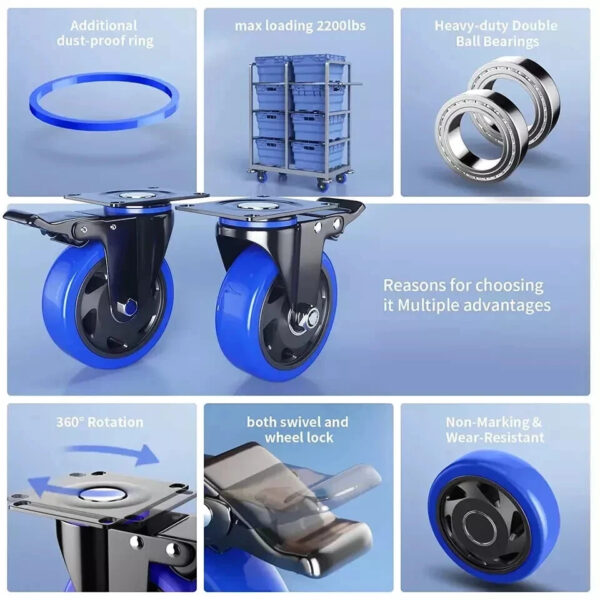 Additional dust-proof ring

max loading 2200lbs

Heavy-duty Double Ball Bearings

Reasons for choosing it Multiple advantages

360° Rotation

both swivel and wheel lock

Non-Marking & Wear-Resistant